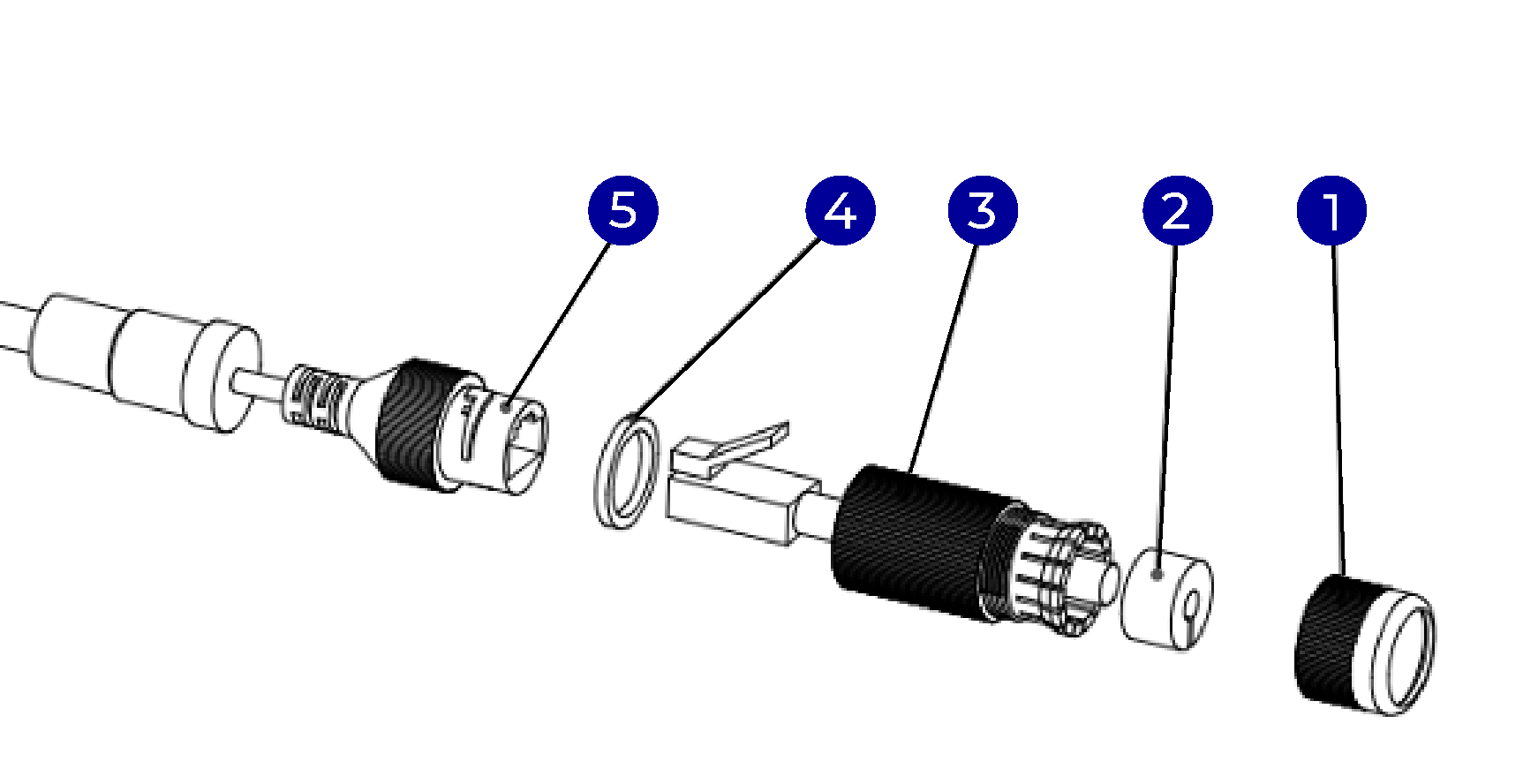 5
4
3
2
1