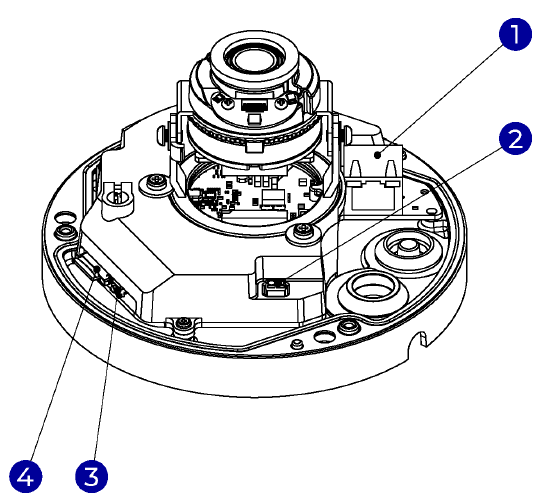 1
2
4
3